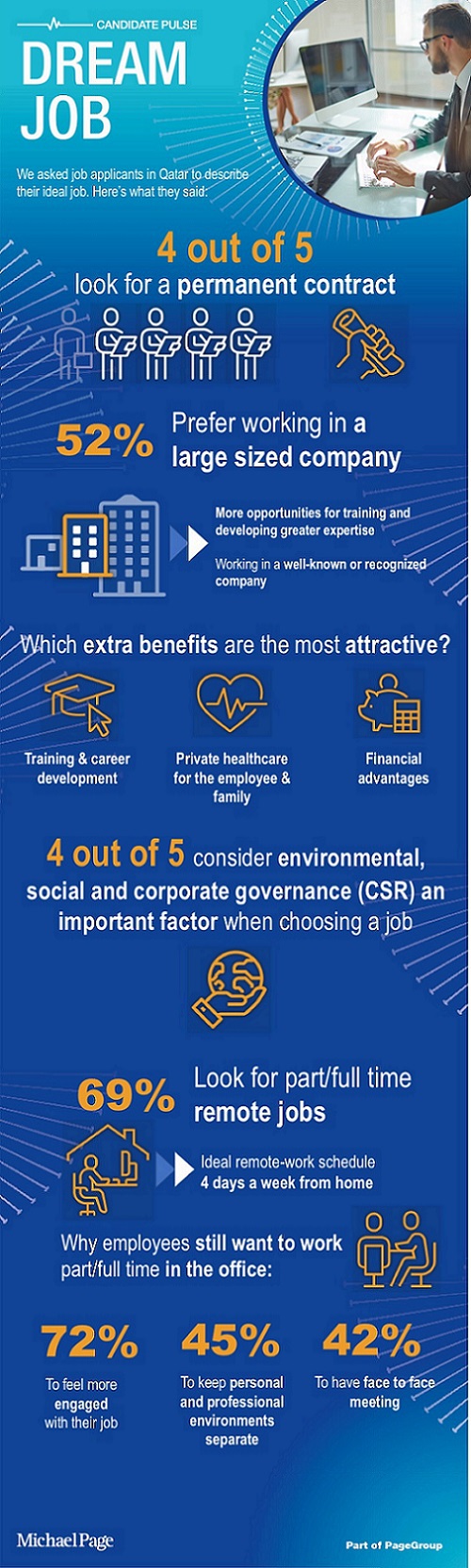 CANDIDATE PULSE

DREAM JOB

We asked job applicants in Qatar to describe their ideal job. Here's what they said:

4 out of 5
look for a permanent contract

52% Prefer working in a large sized company

More opportunities for training and developing greater expertise

Working in a well-known or recognized company

Which extra benefits are the most attractive?

Training & career development

Private healthcare for the employee & family

Financial advantages

4 out of 5 consider environmental, social and corporate governance (CSR) an important factor when choosing a job

69% Look for part/full time remote jobs

Ideal remote-work schedule
4 days a week from home

Why employees still want to work part/full time in the office:

72%
To feel more engaged with their job

45%
To keep personal and professional environments separate

42%
To have face to face meeting

Michael Page

Part of PageGroup